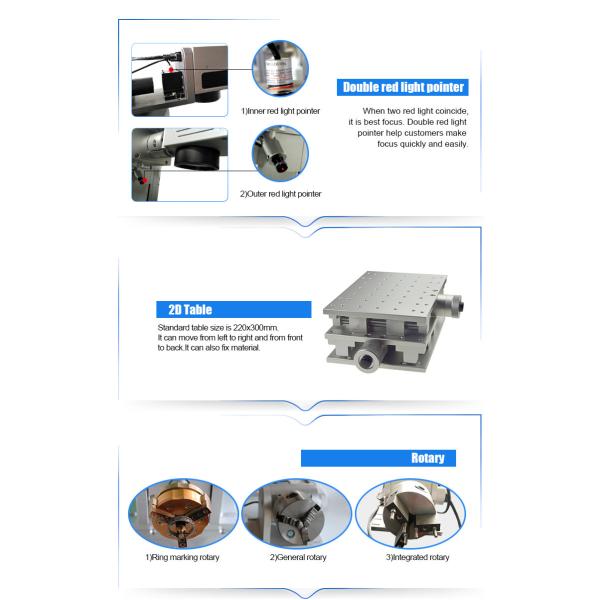 1)Inner red light pointer

2)Outer red light pointer

Double red light pointer

When two red light coincide, it is best focus. Double red light pointer help customers make focus quickly and easily.

2D Table

Standard table size is 220x300mm. It can move from left to right and from front to back.It can also fix material.

Rotary

1)Ring marking rotary

2)General rotary

3)Integrated rotary