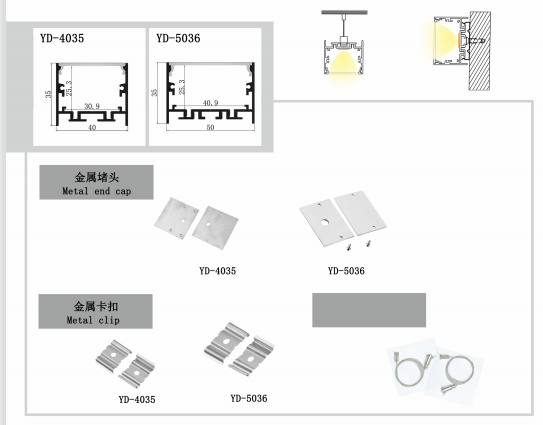 YD-4035

35
25.3
30.9
40

YD-5036

35
25.3
40.9
50

金属堵头
Metal end cap

YD-4035

YD-5036

金属卡扣
Metal clip

YD-4035

YD-5036