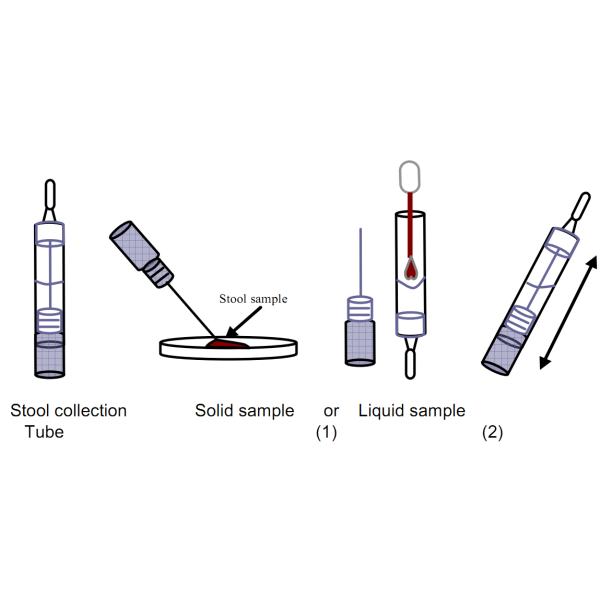 Stool sample

Stool collection Tube

Solid sample or Liquid sample

(1)

(2)