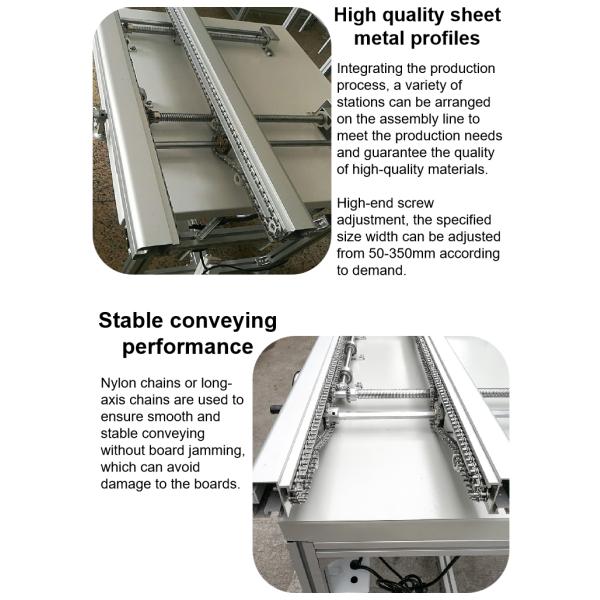 High quality sheet metal profiles

Integrating the production process, a variety of stations can be arranged on the assembly line to meet the production needs and guarantee the quality of high-quality materials.

High-end screw adjustment, the specified size width can be adjusted from 50-350mm according to demand.

Stable conveying performance

Nylon chains or long-axis chains are used to ensure smooth and stable conveying without board jamming, which can avoid damage to the boards.