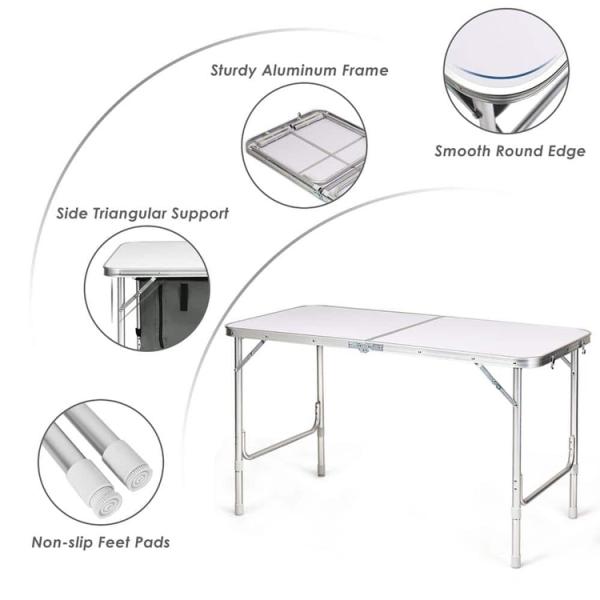 Sturdy Aluminum Frame

Smooth Round Edge

Side Triangular Support

Non-slip Feet Pads