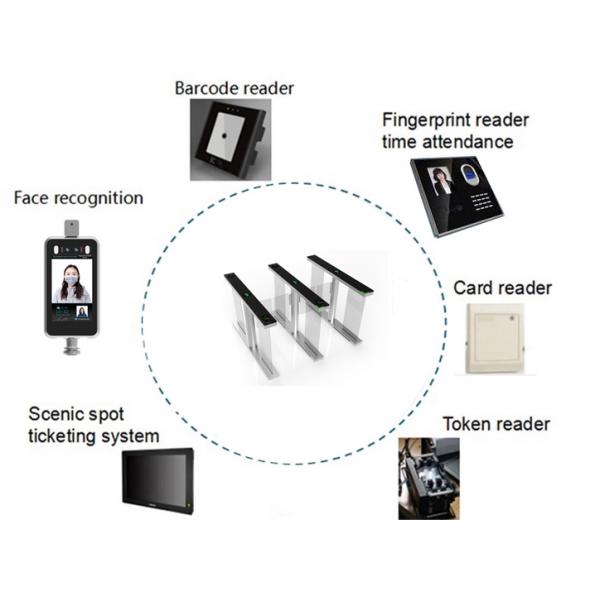 Barcode reader

Fingerprint reader time attendance

Face recognition

Card reader

Scenic spot ticketing system

Token reader