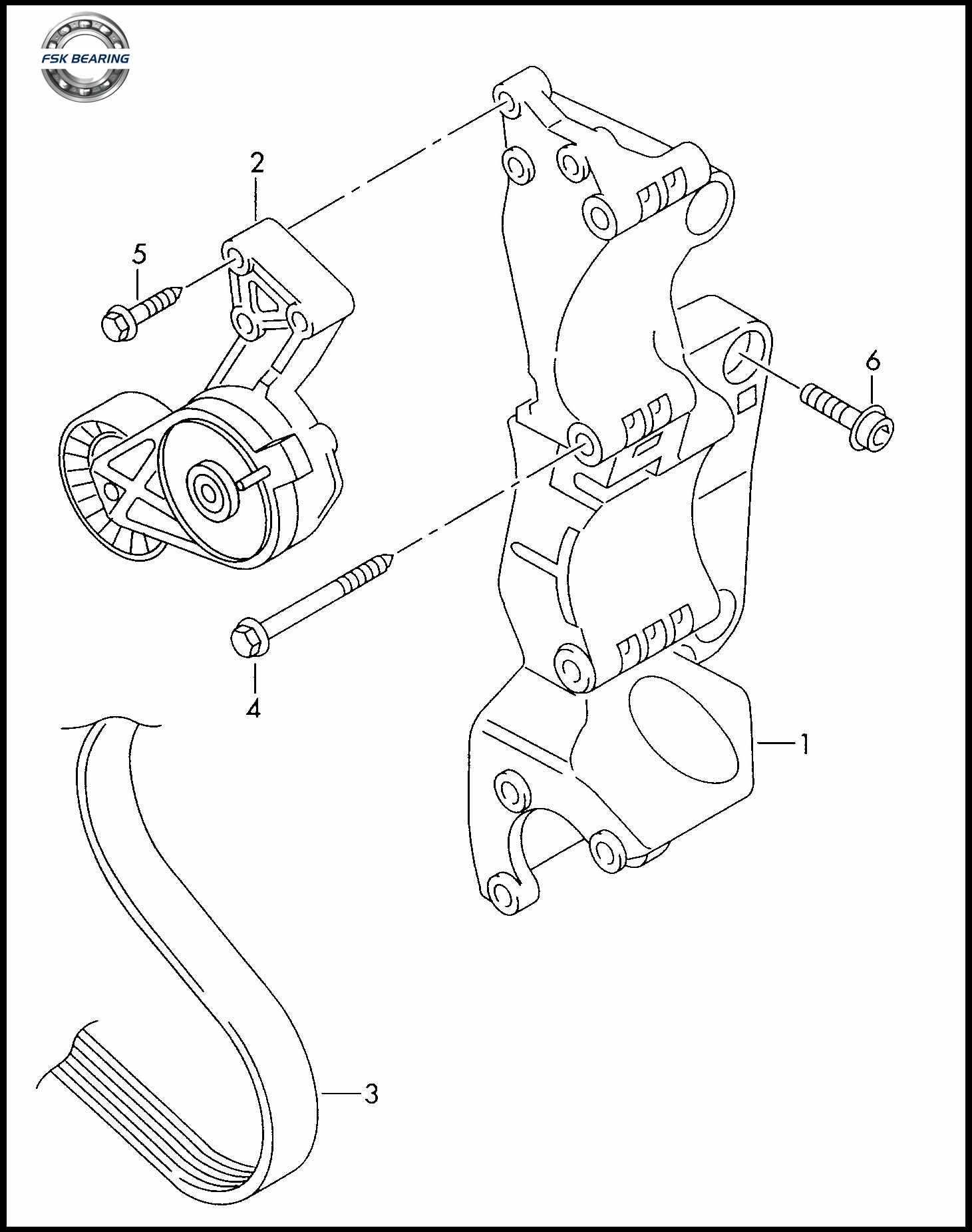 FSK BEARING

2

5

6

4

1

3