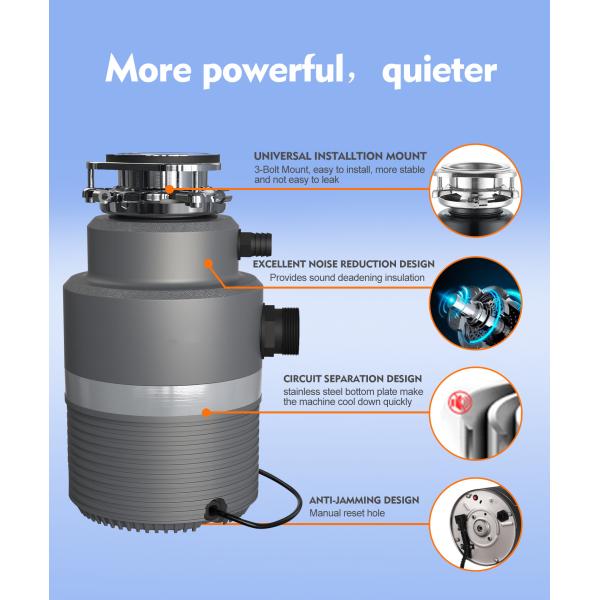 More powerful， quieter

UNIVERSAL INSTALLTION MOUNT
3-Bolt Mount, easy to install, more stable and not easy to leak

EXCELLENT NOISE REDUCTION DESIGN
Provides sound deadening insulation

CIRCUIT SEPARATION DESIGN
stainless steel bottom plate make the machine cool down quickly

ANTI-JAMMING DESIGN
Manual reset hole