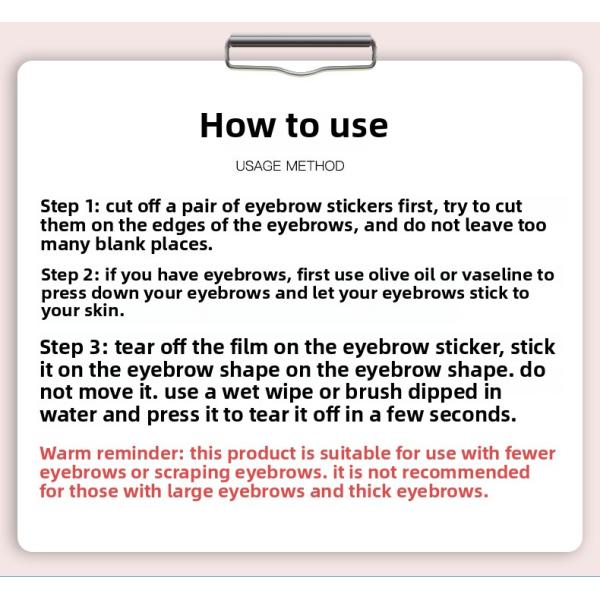 How to use

USAGE METHOD

Step 1: cut off a pair of eyebrow stickers first, try to cut them on the edges of the eyebrows, and do not leave too many blank places.

Step 2: if you have eyebrows, first use olive oil or vaseline to press down your eyebrows and let your eyebrows stick to your skin.

Step 3: tear off the film on the eyebrow sticker, stick it on the eyebrow shape on the eyebrow shape. do not move it. use a wet wipe or brush dipped in water and press it to tear it off in a few seconds.

Warm reminder: this product is suitable for use with fewer eyebrows or scraping eyebrows. it is not recommended for those with large eyebrows and thick eyebrows.