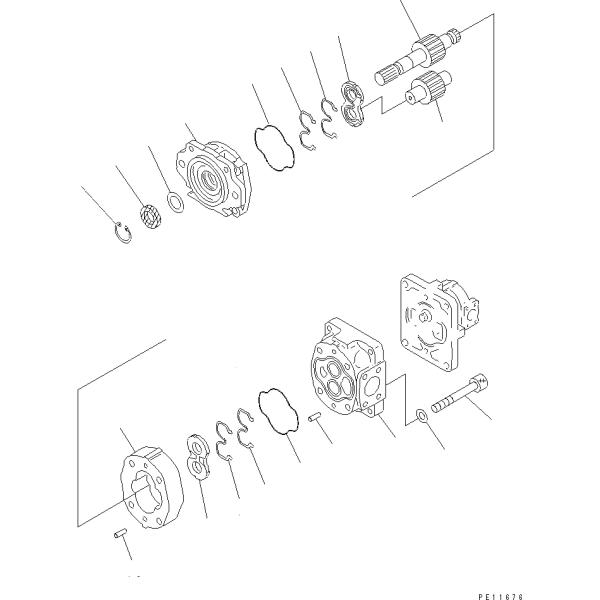 PE11676