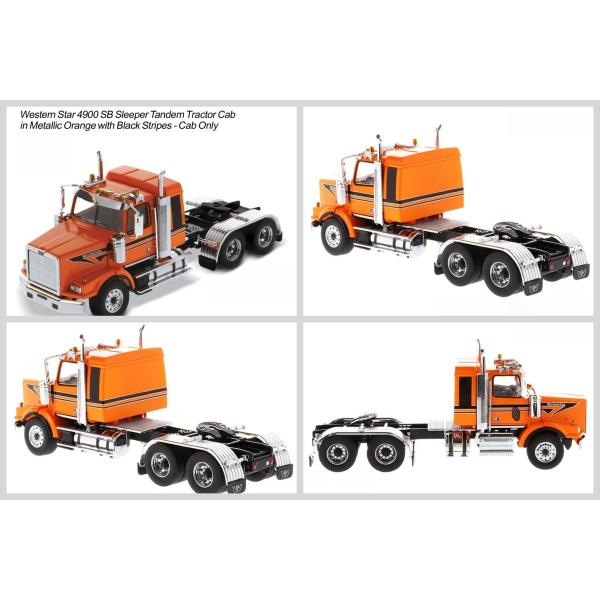 Western Star 4900 SB Sleeper Tandem Tractor Cab in Metallic Orange with Black Stripes - Cab Only