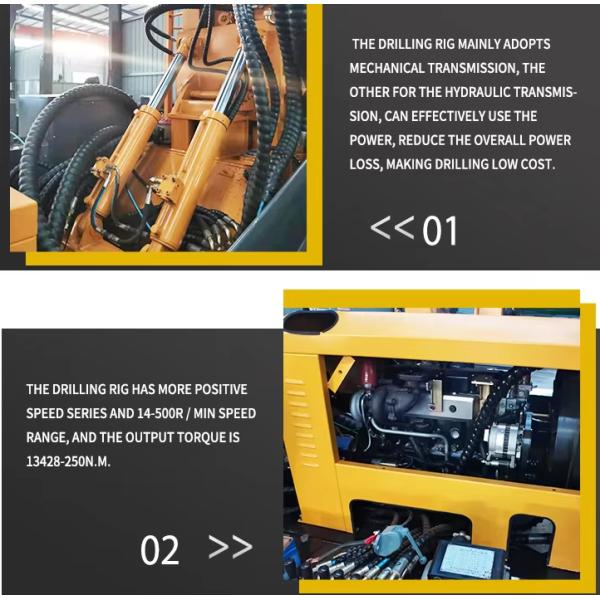 THE DRILLING RIG MAINLY ADOPTS MECHANICAL TRANSMISSION, THE OTHER FOR THE HYDRAULIC TRANSMISSION, CAN EFFECTIVELY USE THE POWER, REDUCE THE OVERALL POWER LOSS, MAKING DRILLING LOW COST.

<< 01

THE DRILLING RIG HAS MORE POSITIVE SPEED SERIES AND 14-500R / MIN SPEED RANGE, AND THE OUTPUT TORQUE IS 13428-250N.M.

02 >>