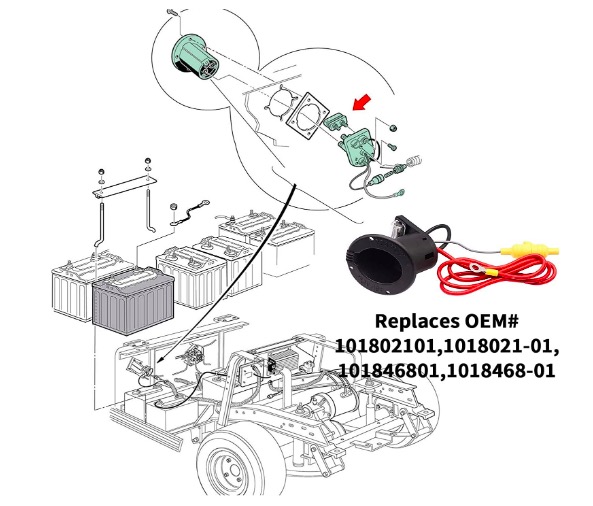 Replaces OEM#
101802101,1018021-01,
101846801,1018468-01