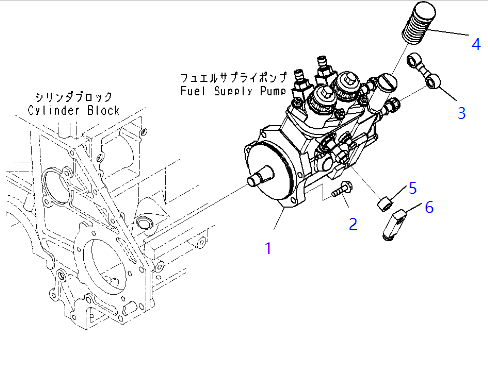 4

フュエルサプライポンプ
Fuel Supply Pump

3

シリンダブロック
Cylinder Block

5

6

2

1