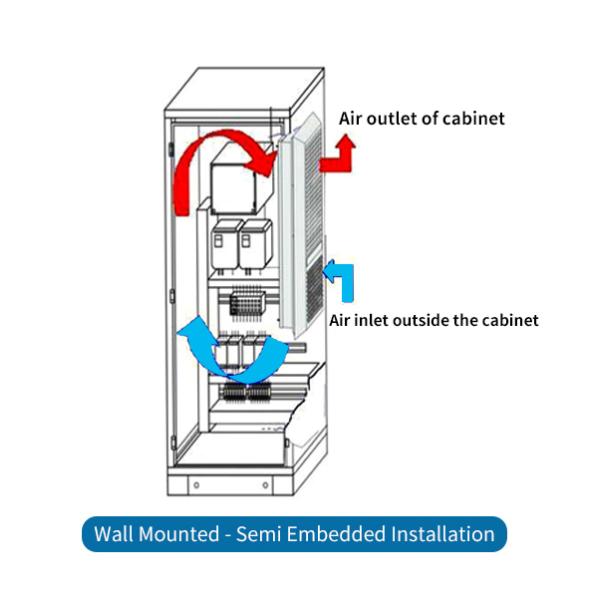 Air outlet of cabinet

Air inlet outside the cabinet

Wall Mounted - Semi Embedded Installation