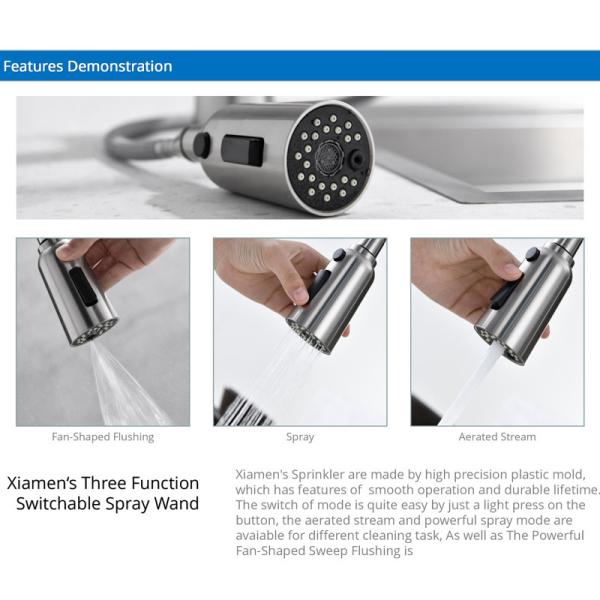 Features Demonstration

Fan-Shaped Flushing

Spray

Aerated Stream

Xiamen's Three Function Switchable Spray Wand

Xiamen's Sprinkler are made by high precision plastic mold, which has features of smooth operation and durable lifetime. The switch of mode is quite easy by just a light press on the button, the aerated stream and powerful spray mode are avaiable for different cleaning task, As well as The Powerful Fan-Shaped Sweep Flushing is