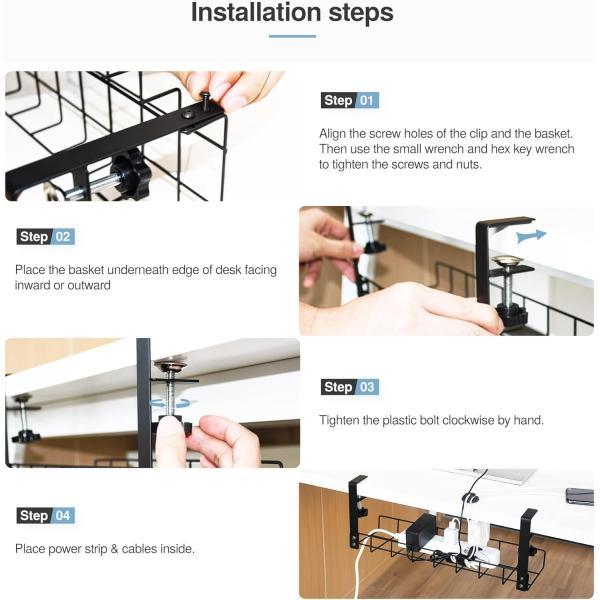 Installation steps

Step 01

Align the screw holes of the clip and the basket. Then use the small wrench and hex key wrench to tighten the screws and nuts.

Step 02

Place the basket underneath edge of desk facing inward or outward

Step 03

Tighten the plastic bolt clockwise by hand.

Step 04

Place power strip & cables inside.