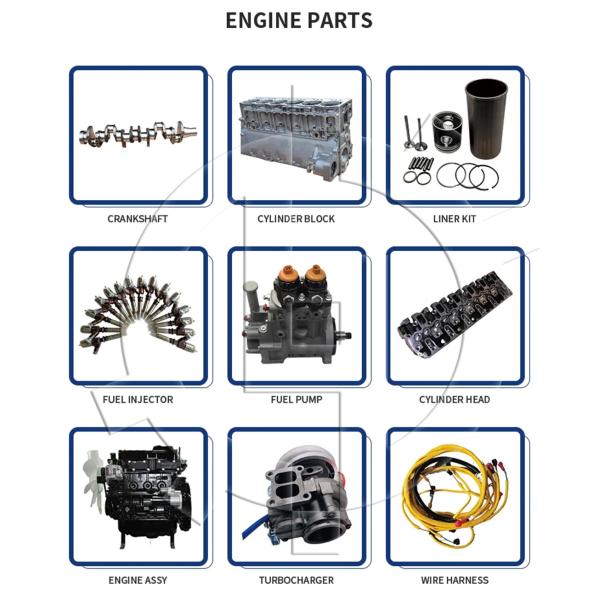 ENGINE PARTS

CRANKSHAFT

CYLINDER BLOCK

LINER KIT

FUEL INJECTOR

FUEL PUMP

CYLINDER HEAD

ENGINE ASSY

TURBOCHARGER

WIRE HARNESS