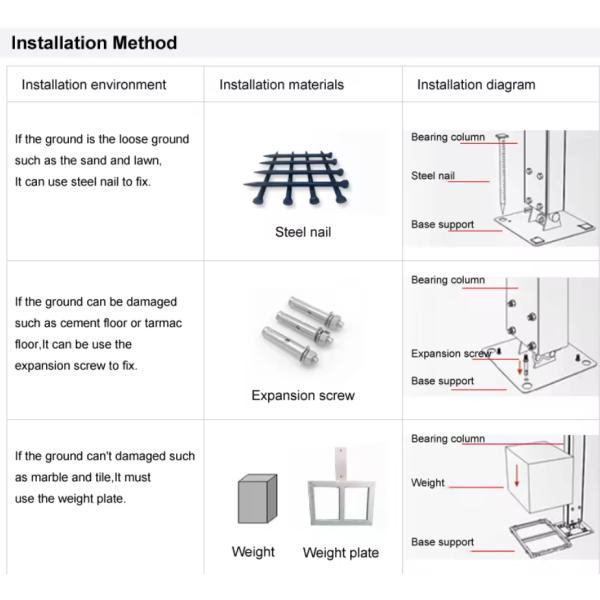 Installation Method

| Installation environment | Installation materials | Installation diagram |
|---|---|---|
| If the ground is the loose ground such as the sand and lawn, It can use steel nail to fix. | Steel nail | Bearing column Steel nail Base support |
| If the ground can be damaged such as cement floor or tarmac floor,It can be use the expansion screw to fix. | Expansion screw | Bearing column Expansion screw Base support |
| If the ground can't damaged such as marble and tile,It must use the weight plate. | Weight Weight plate | Bearing column Weight Base support |