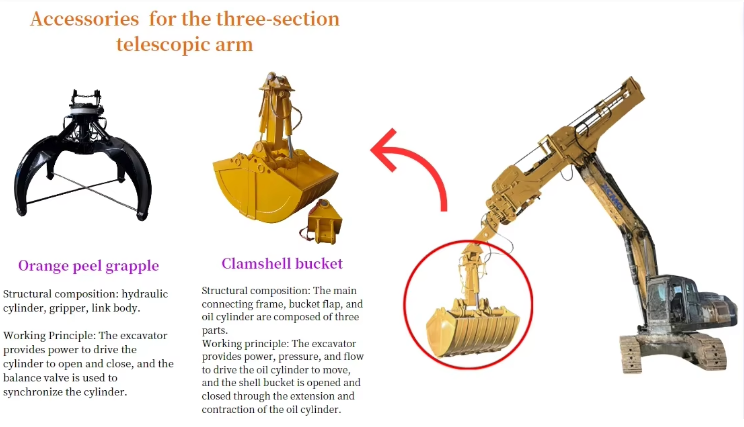 Accessories for the three-section telescopic arm

Orange peel grapple

Structural composition: hydraulic cylinder, gripper, link body.

Working Principle: The excavator provides power to drive the cylinder to open and close, and the balance valve is used to synchronize the cylinder.

Clamshell bucket

Structural composition: The main connecting frame, bucket flap, and oil cylinder are composed of three parts.
Working principle: The excavator provides power, pressure, and flow to drive the oil cylinder to move, and the shell bucket is opened and closed through the extension and contraction of the oil cylinder.

XCMG