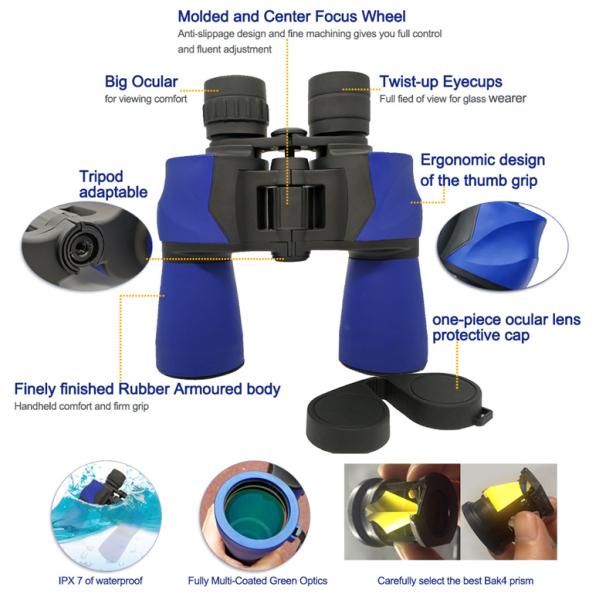 Molded and Center Focus Wheel
Anti-slippage design and fine machining gives you full control and fluent adjustment

Big Ocular
for viewing comfort

Twist-up Eyecups
Full fied of view for glass wearer

Tripod adaptable

Ergonomic design of the thumb grip

one-piece ocular lens protective cap

Finely finished Rubber Armoured body
Handheld comfort and firm grip

IPX 7 of waterproof

Fully Multi-Coated Green Optics

Carefully select the best Bak4 prism