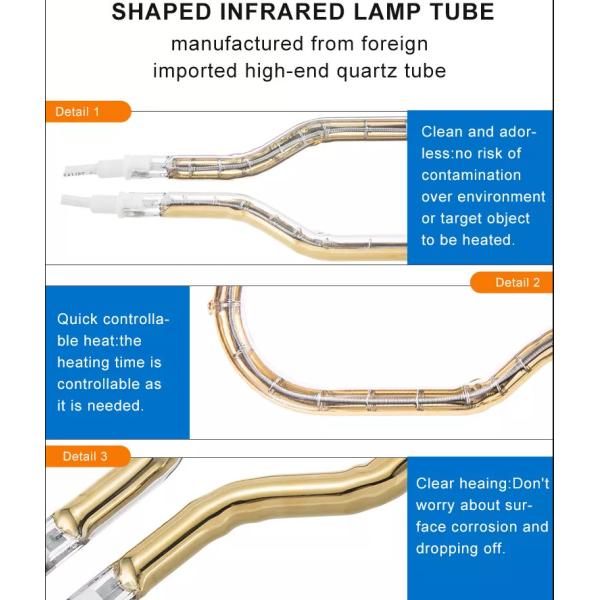 SHAPED INFRARED LAMP TUBE

manufactured from foreign imported high-end quartz tube

Detail 1

Clean and adorless:no risk of contamination over environment or target object to be heated.

Detail 2

Quick controllable heat:the heating time is controllable as it is needed.

Detail 3

Clear heaing:Don't worry about surface corrosion and dropping off.