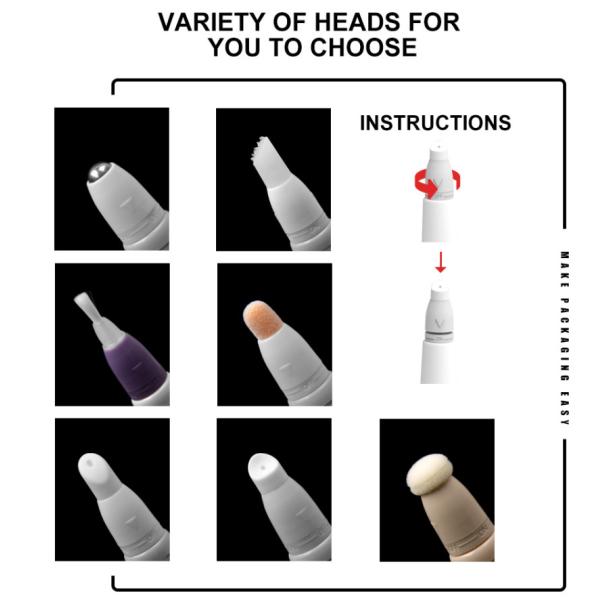 VARIETY OF HEADS FOR YOU TO CHOOSE

INSTRUCTIONS

MAKE PACKAGING EASY