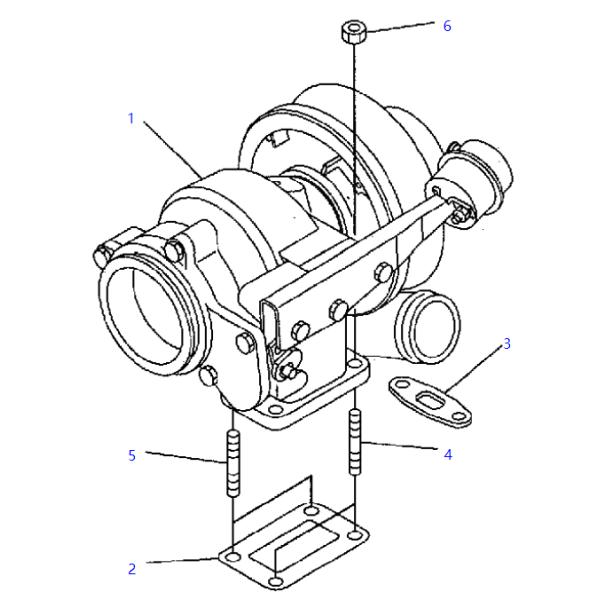 6
1
3
5
4
2