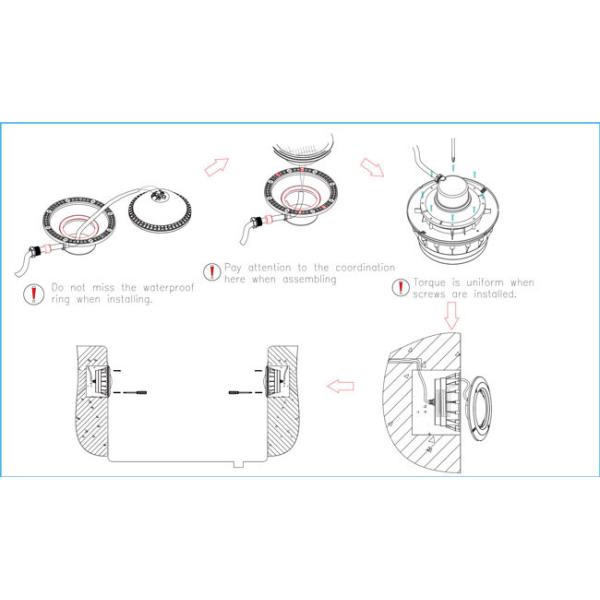 Do not miss the waterproof ring when installing.

Pay attention to the coordination here when assembling

Torque is uniform when screws are installed.