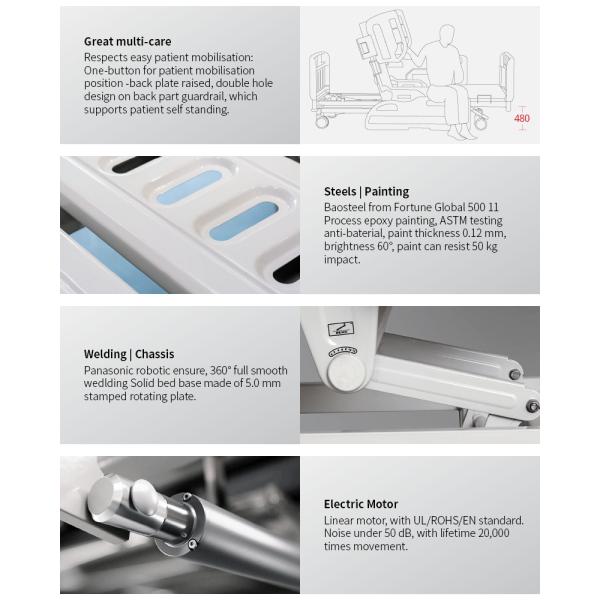 Great multi-care
Respects easy patient mobilisation: One-button for patient mobilisation position -back plate raised, double hole design on back part guardrail, which supports patient self standing.

480

Steels | Painting
Baosteel from Fortune Global 500 11 Process epoxy painting, ASTM testing anti-baterial, paint thickness 0.12 mm, brightness 60°, paint can resist 50 kg impact.

Welding | Chassis
Panasonic robotic ensure, 360° full smooth wedlding Solid bed base made of 5.0 mm stamped rotating plate.

Electric Motor
Linear motor, with UL/ROHS/EN standard. Noise under 50 dB, with lifetime 20,000 times movement.