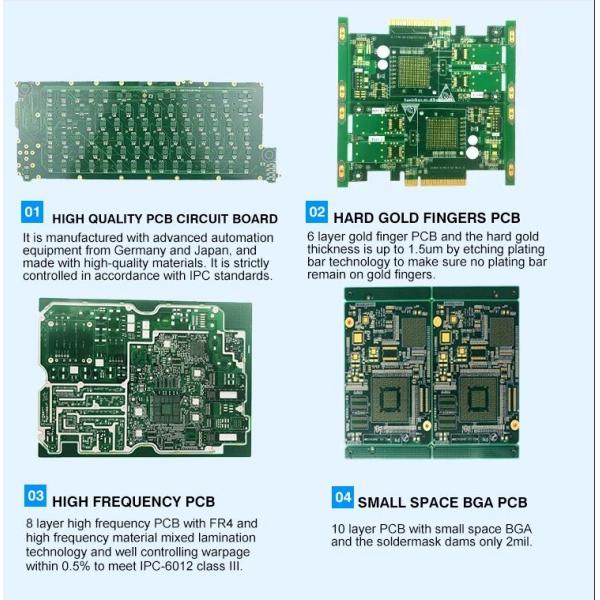 01 HIGH QUALITY PCB CIRCUIT BOARD

It is manufactured with advanced automation equipment from Germany and Japan, and made with high-quality materials. It is strictly controlled in accordance with IPC standards.

02 HARD GOLD FINGERS PCB

6 layer gold finger PCB and the hard gold thickness is up to 1.5um by etching plating bar technology to make sure no plating bar remain on gold fingers.

03 HIGH FREQUENCY PCB

8 layer high frequency PCB with FR4 and high frequency material mixed lamination technology and well controlling warpage within 0.5% to meet IPC-6012 class III.

04 SMALL SPACE BGA PCB

10 layer PCB with small space BGA and the soldermask dams only 2mil.