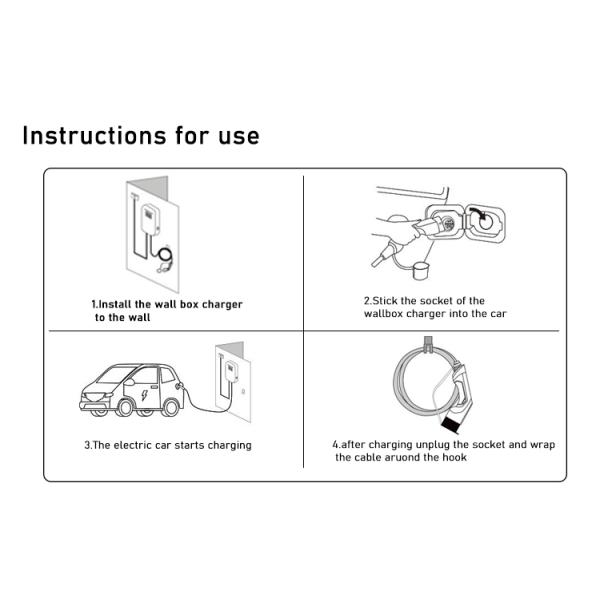 Instructions for use

1.Install the wall box charger to the wall

2.Stick the socket of the wallbox charger into the car

3.The electric car starts charging

4.after charging unplug the socket and wrap the cable aruond the hook