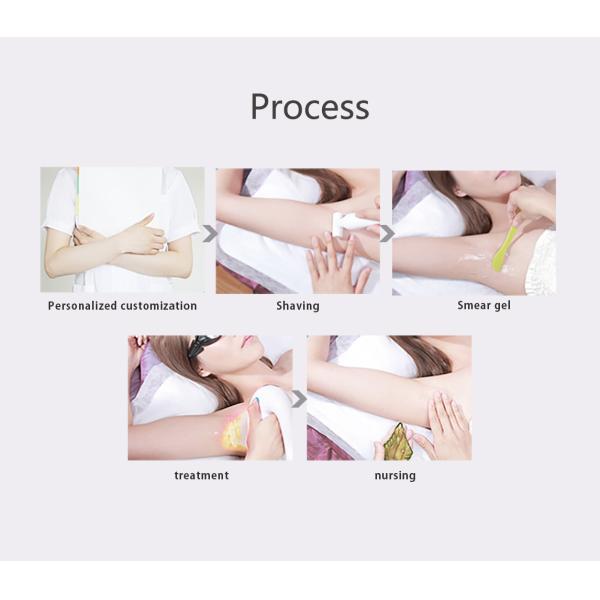 Process

Personalized customization

Shaving

Smear gel

treatment

nursing