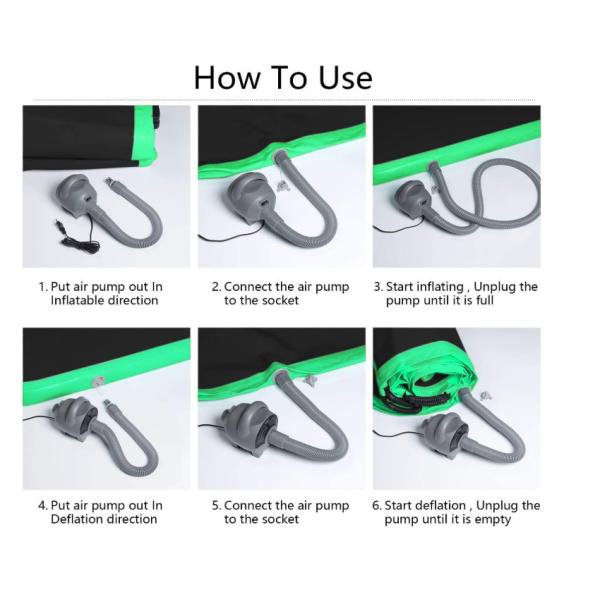 How To Use

1. Put air pump out In Inflatable direction

2. Connect the air pump to the socket

3. Start inflating , Unplug the pump until it is full

4. Put air pump out In Deflation direction

5. Connect the air pump to the socket

6. Start deflation , Unplug the pump until it is empty