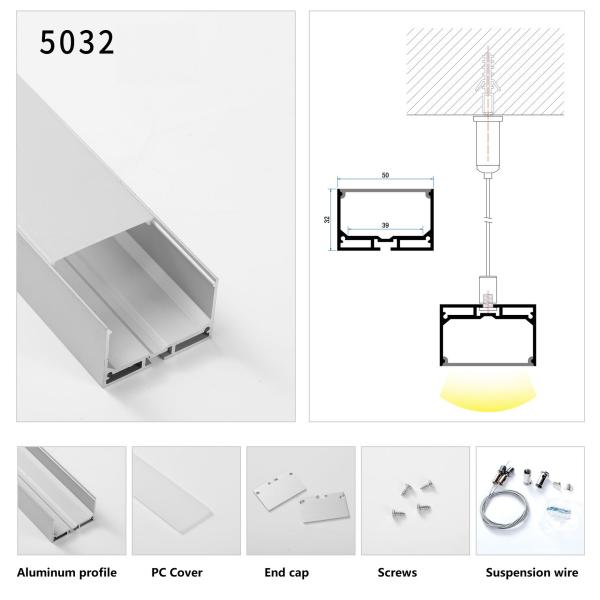 5032

50

32

39

Aluminum profile

PC Cover

End cap

Screws

Suspension wire