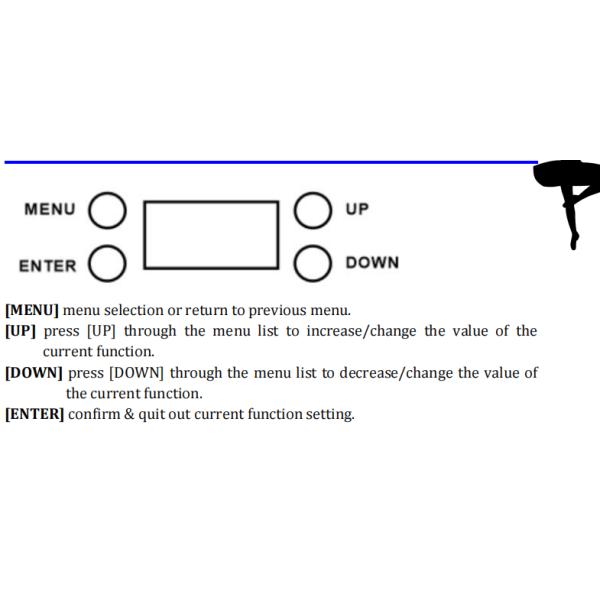 MENU

ENTER

UP

DOWN

[MENU] menu selection or return to previous menu.

[UP] press [UP] through the menu list to increase/change the value of the current function.

[DOWN] press [DOWN] through the menu list to decrease/change the value of the current function.

[ENTER] confirm & quit out current function setting.