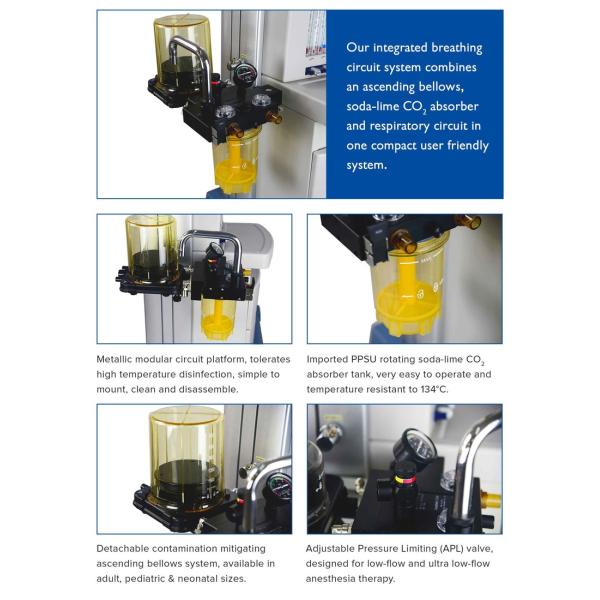 Our integrated breathing circuit system combines an ascending bellows, soda-lime $CO_2$ absorber and respiratory circuit in one compact user friendly system.

Metallic modular circuit platform, tolerates high temperature disinfection, simple to mount, clean and disassemble.

Imported PPSU rotating soda-lime $CO_2$ absorber tank, very easy to operate and temperature resistant to 134°C.

Detachable contamination mitigating ascending bellows system, available in adult, pediatric & neonatal sizes.

Adjustable Pressure Limiting (APL) valve, designed for low-flow and ultra low-flow anesthesia therapy.