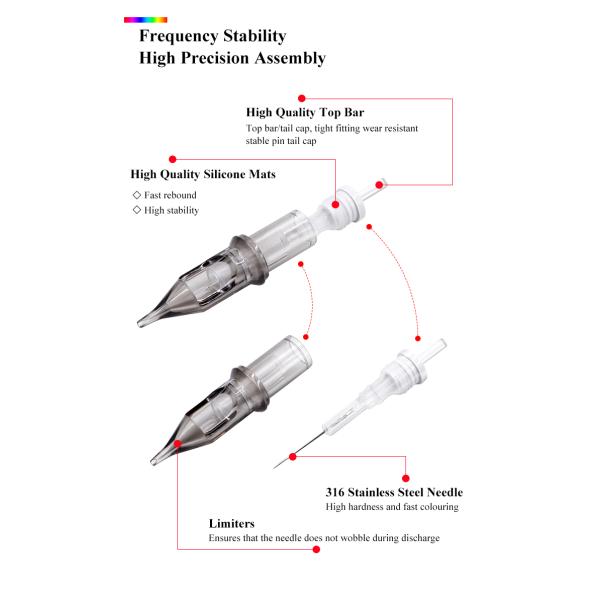 Frequency Stability
High Precision Assembly

High Quality Top Bar
Top bar/tail cap, tight fitting wear resistant stable pin tail cap

High Quality Silicone Mats
◇ Fast rebound
◇ High stability

316 Stainless Steel Needle
High hardness and fast colouring

Limiters
Ensures that the needle does not wobble during discharge