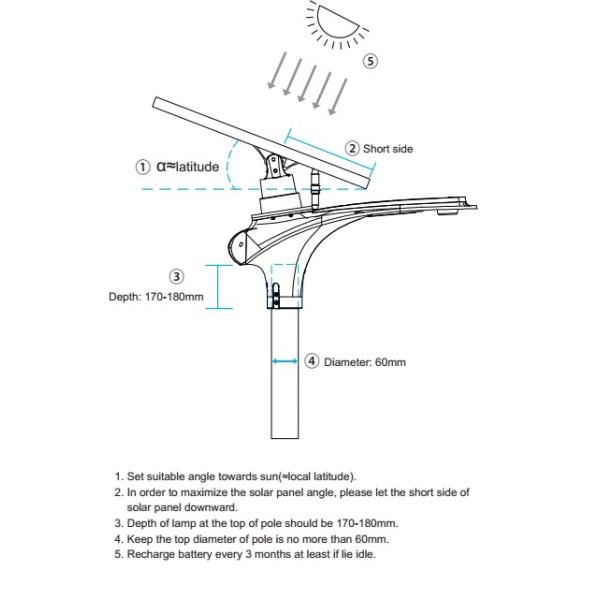 ⑤

② Short side

① α≈latitude

③
Depth: 170-180mm

④ Diameter: 60mm

1. Set suitable angle towards sun(≈local latitude).
2. In order to maximize the solar panel angle, please let the short side of solar panel downward.
3. Depth of lamp at the top of pole should be 170-180mm.
4. Keep the top diameter of pole is no more than 60mm.
5. Recharge battery every 3 months at least if lie idle.