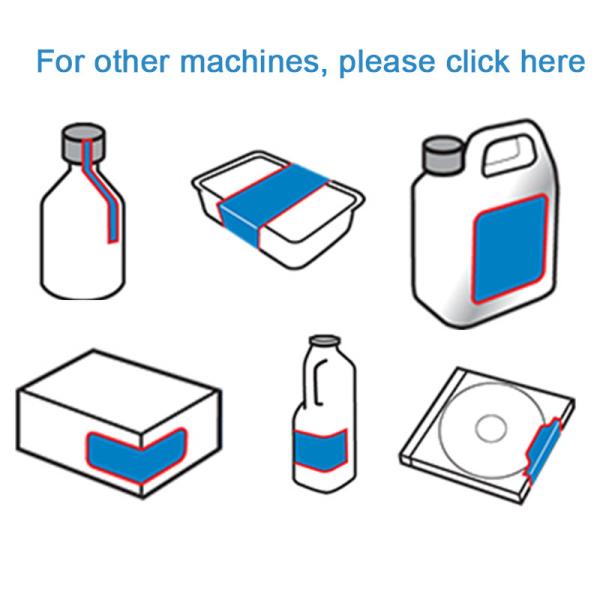 For other machines, please click here