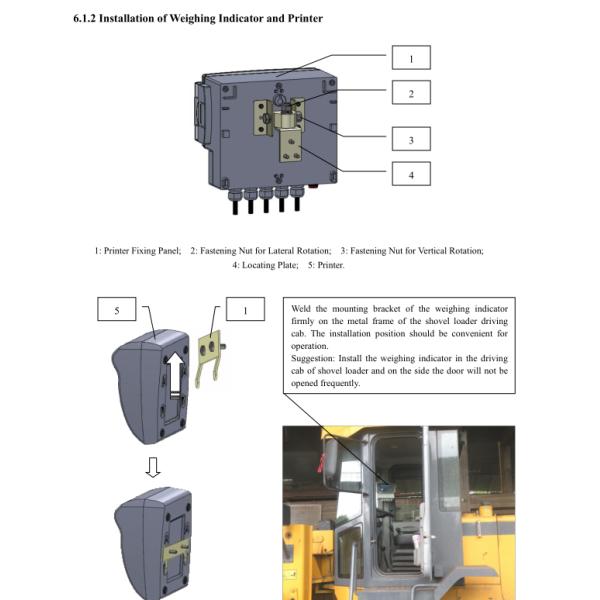 6.1.2 Installation of Weighing Indicator and Printer

1

2

3

4

1: Printer Fixing Panel; 2: Fastening Nut for Lateral Rotation; 3: Fastening Nut for Vertical Rotation; 4: Locating Plate; 5: Printer.

5

1

Weld the mounting bracket of the weighing indicator firmly on the metal frame of the shovel loader driving cab. The installation position should be convenient for operation.
Suggestion: Install the weighing indicator in the driving cab of shovel loader and on the side the door will not be opened frequently.