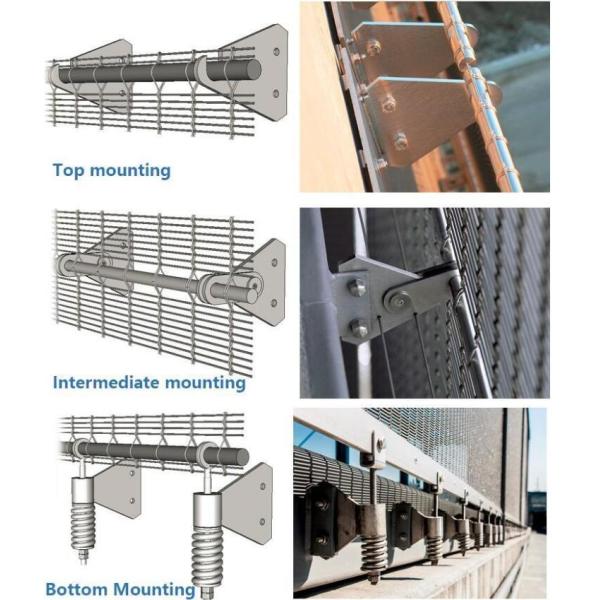 Top mounting

Intermediate mounting

Bottom Mounting