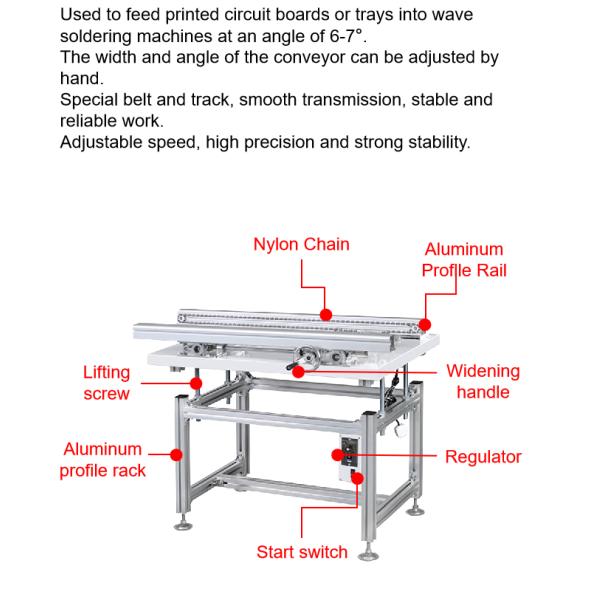 Used to feed printed circuit boards or trays into wave soldering machines at an angle of 6-7°.
The width and angle of the conveyor can be adjusted by hand.
Special belt and track, smooth transmission, stable and reliable work.
Adjustable speed, high precision and strong stability.

Nylon Chain

Aluminum Profile Rail

Lifting screw

Widening handle

Aluminum profile rack

Regulator

Start switch