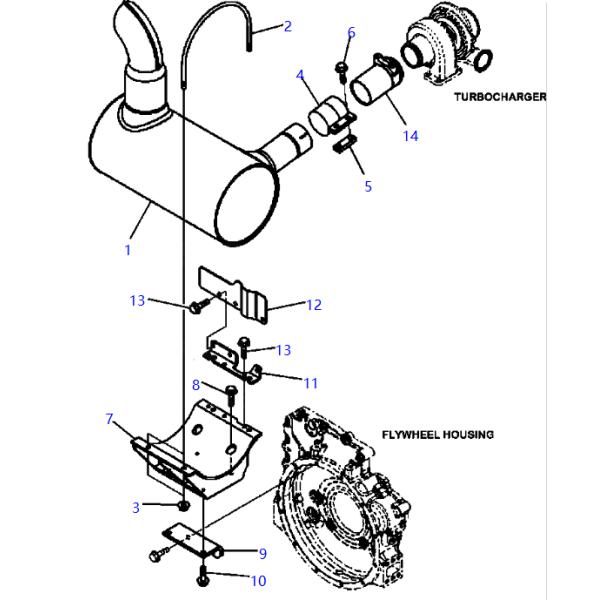 2
6
4
TURBOCHARGER
14
5
1
13
12
13
11
8
7
FLYWHEEL HOUSING
3
9
10