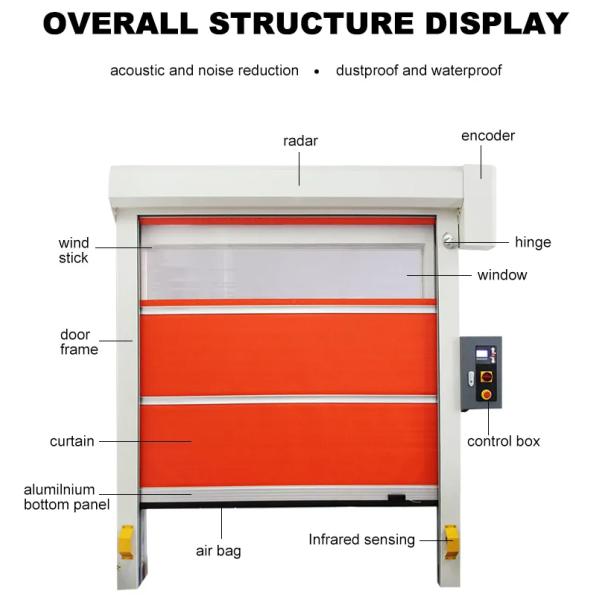 OVERALL STRUCTURE DISPLAY

acoustic and noise reduction • dustproof and waterproof

radar

encoder

wind stick

hinge

window

door frame

control box

curtain

alumilnium bottom panel

air bag

Infrared sensing