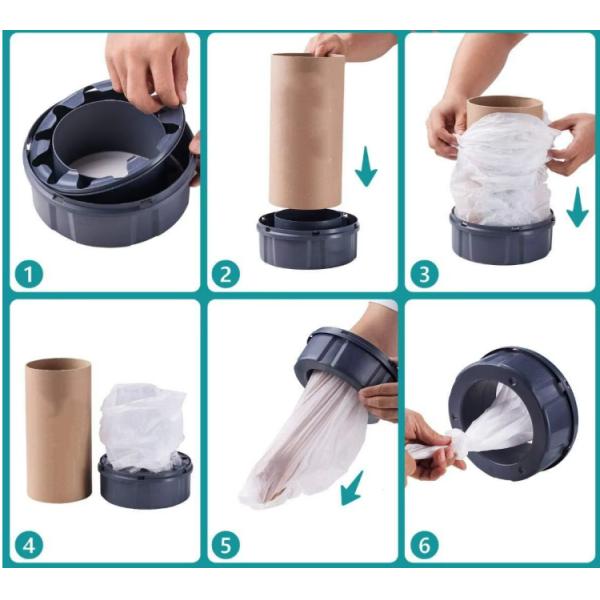 1
2
3
4
5
6