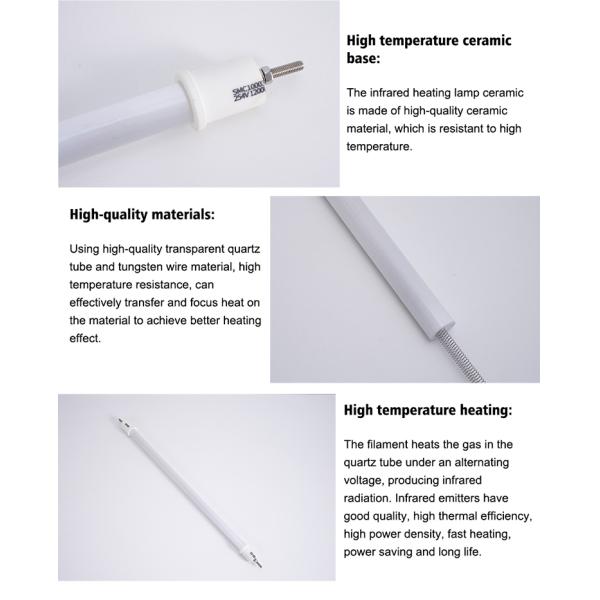 SMC1000
254V 1200

High temperature ceramic base:

The infrared heating lamp ceramic is made of high-quality ceramic material, which is resistant to high temperature.

High-quality materials:

Using high-quality transparent quartz tube and tungsten wire material, high temperature resistance, can effectively transfer and focus heat on the material to achieve better heating effect.

High temperature heating:

The filament heats the gas in the quartz tube under an alternating voltage, producing infrared radiation. Infrared emitters have good quality, high thermal efficiency, high power density, fast heating, power saving and long life.