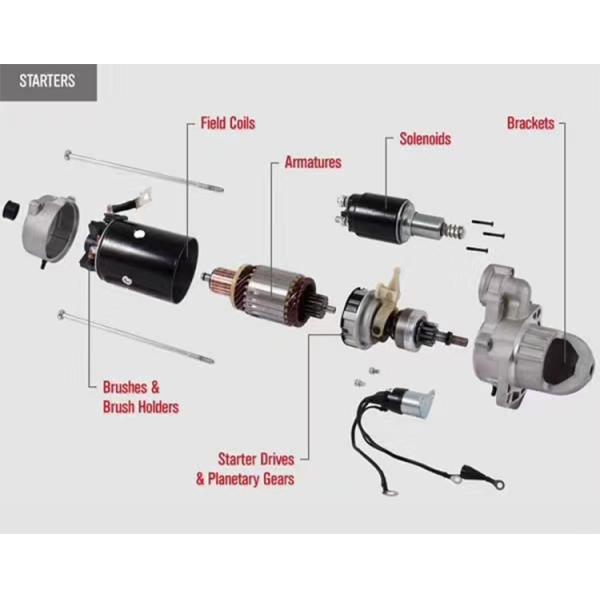 STARTERS

Field Coils

Armatures

Solenoids

Brackets

Brushes & Brush Holders

Starter Drives & Planetary Gears