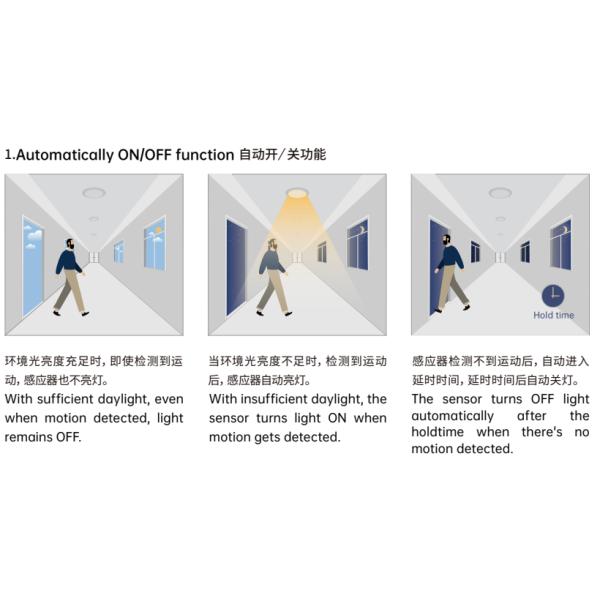 1.Automatically ON/OFF function 自动开/关功能

环境光亮度充足时，即使检测到运动，感应器也不亮灯。
With sufficient daylight, even when motion detected, light remains OFF.

当环境光亮度不足时，检测到运动后，感应器自动亮灯。
With insufficient daylight, the sensor turns light ON when motion gets detected.

Hold time

感应器检测不到运动后，自动进入延时时间，延时时间后自动关灯。
The sensor turns OFF light automatically after the holdtime when there's no motion detected.