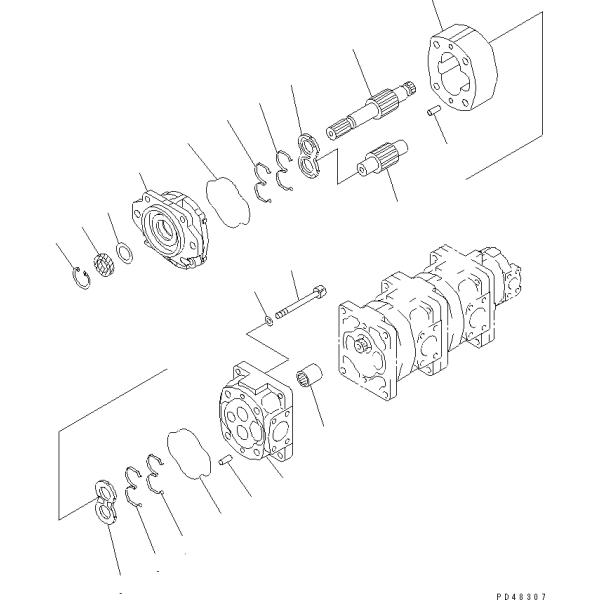 PD48307