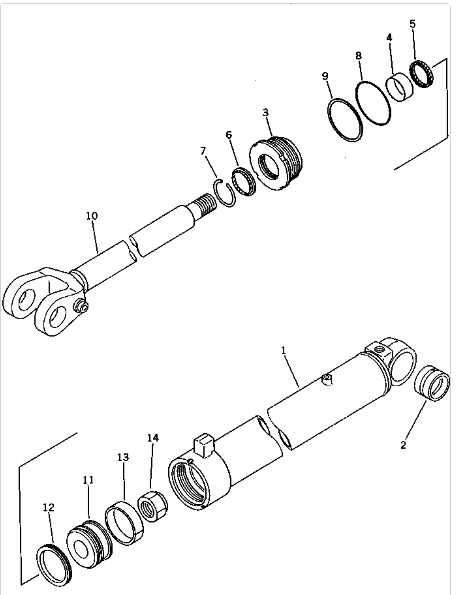 5
4
8
9
3
6
7
10
1
2
14
13
11
12