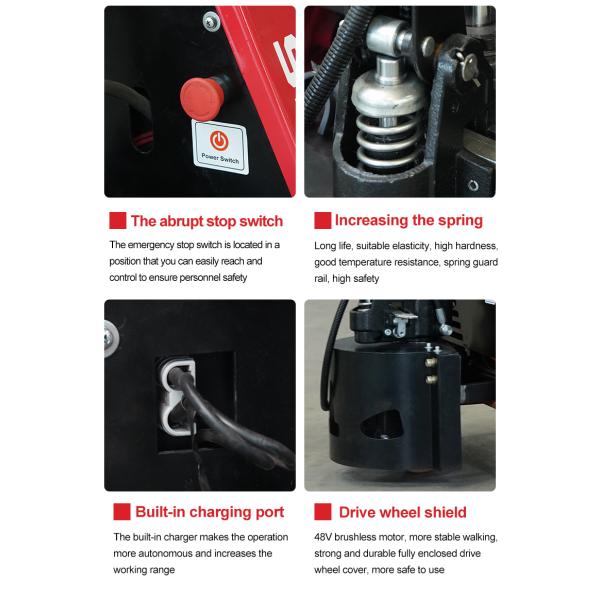 Power Switch

The abrupt stop switch

The emergency stop switch is located in a position that you can easily reach and control to ensure personnel safety

Increasing the spring

Long life, suitable elasticity, high hardness, good temperature resistance, spring guard rail, high safety

Built-in charging port

The built-in charger makes the operation more autonomous and increases the working range

Drive wheel shield

48V brushless motor, more stable walking, strong and durable fully enclosed drive wheel cover, more safe to use