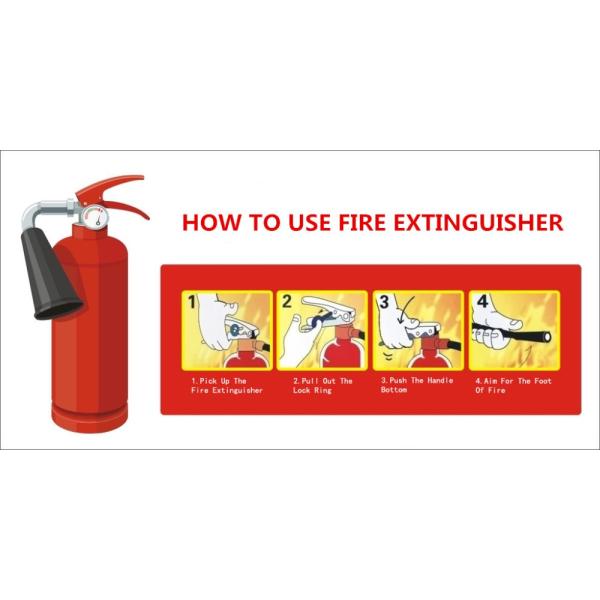 HOW TO USE FIRE EXTINGUISHER

1

2

3

4

1.Pick Up The Fire Extinguisher

2.Pull Out The Lock Ring

3.Push The Handle Bottom

4.Aim For The Foot Of Fire