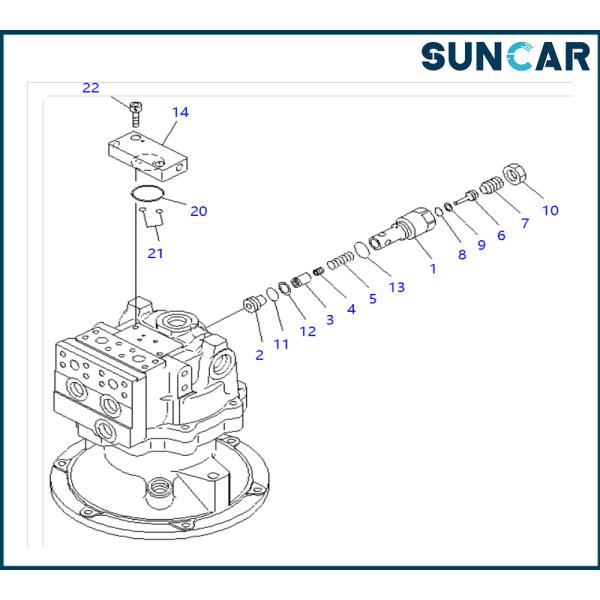 SUNCAR

22
14
20
21
10
7
6
9
8
1
13
5
4
3
12
11
2